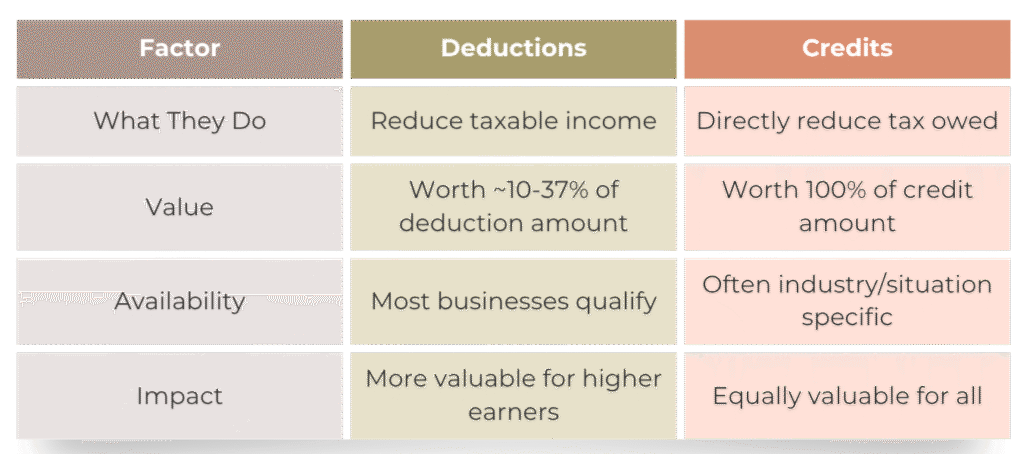 | Factor | Deductions | Credits |
|---|---|---|
| What They Do | Reduce taxable income | Directly reduce tax owed |
| Value | Worth ~10-37% of deduction amount | Worth 100% of credit amount |
| Availability | Most businesses qualify | Often industry/situation specific |
| Impact | More valuable for higher earners | Equally valuable for all |